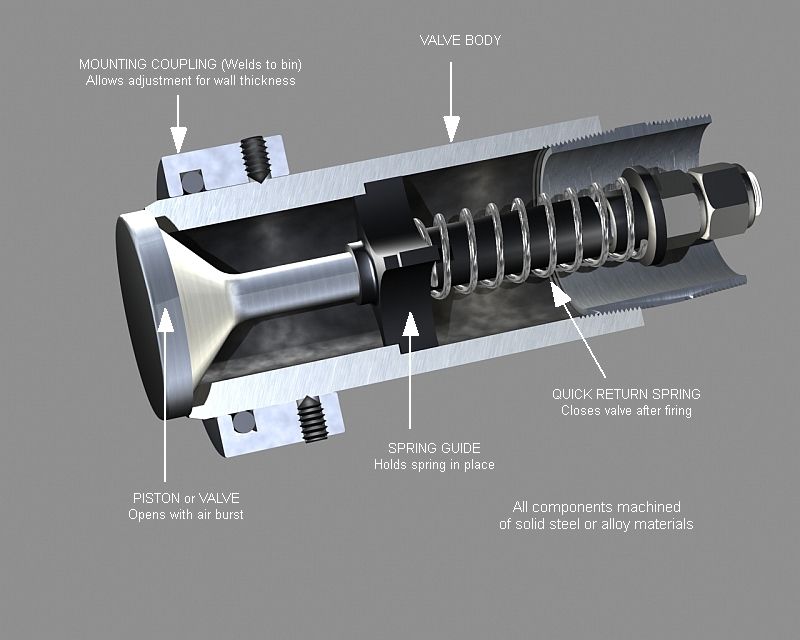 MOUNTING COUPLING (Welds to bin)
Allows adjustment for wall thickness

VALVE BODY

QUICK RETURN SPRING
Closes valve after firing

SPRING GUIDE
Holds spring in place

PISTON or VALVE
Opens with air burst

All components machined
of solid steel or alloy materials